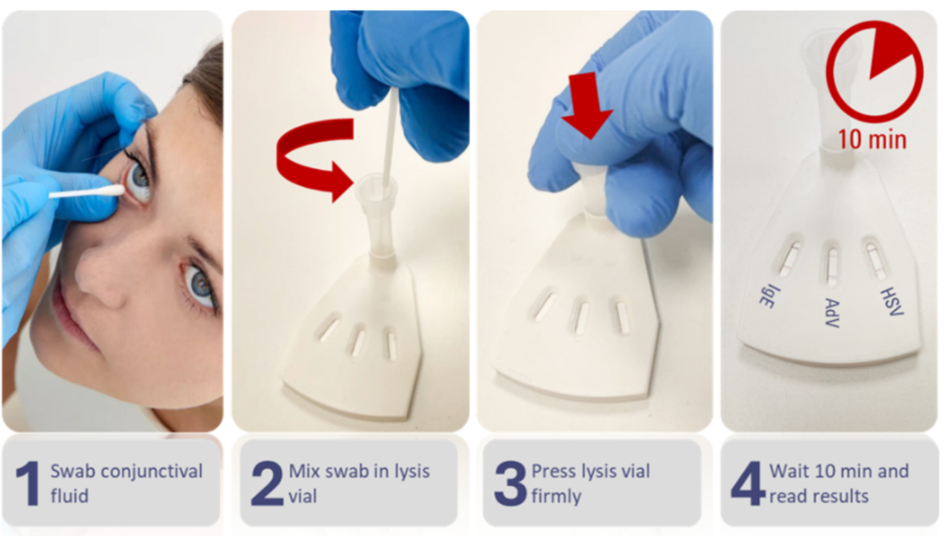 10 min

IgE AdV HSV

1 Swab conjunctival fluid

2 Mix swab in lysis vial

3 Press lysis vial firmly

4 Wait 10 min and read results